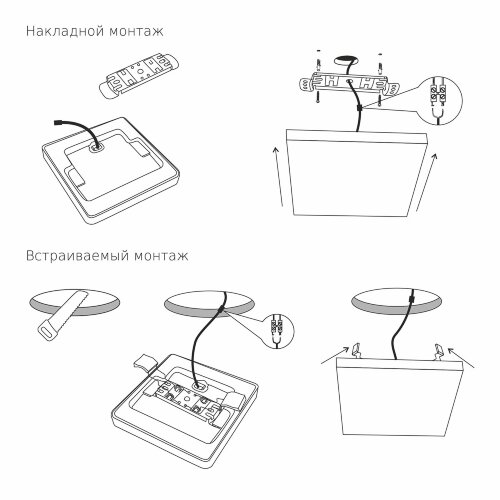 Накладной монтаж

Встраиваемый монтаж