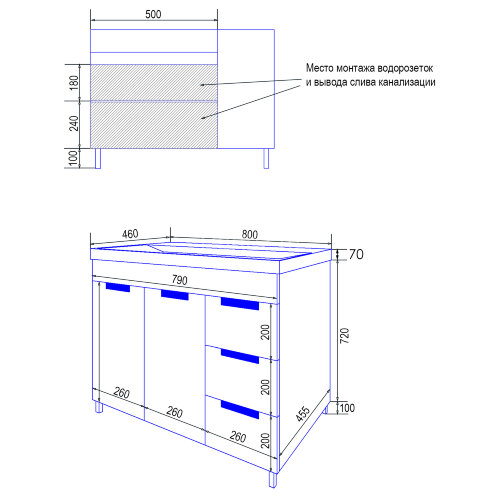 500

180

240

100

Место монтажа водорозеток и вывода слива канализации

460

800

70

790

200

200

200

720

100

260

260

260

455